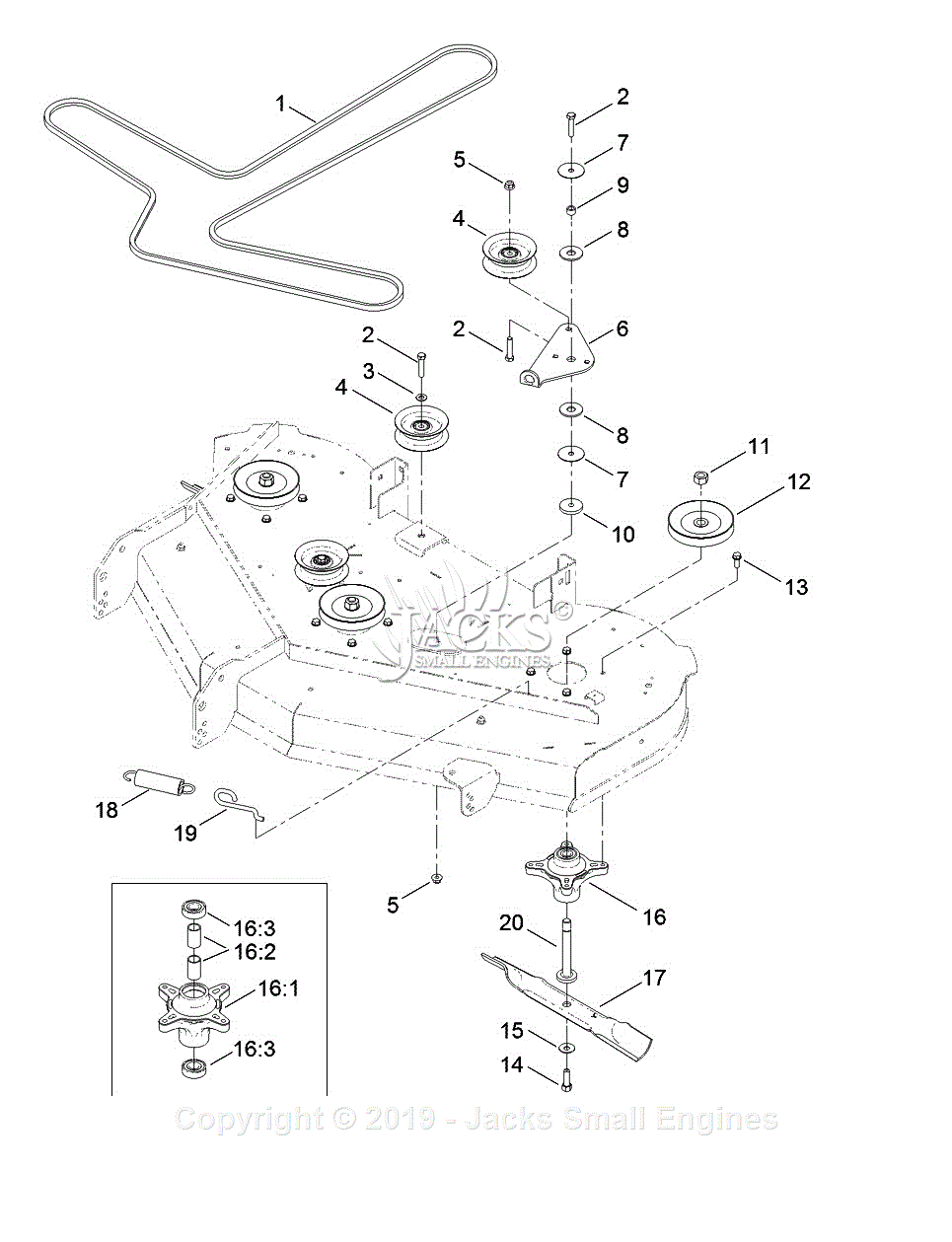 1
2
7
5
9
4
8
2
6
2
3
4
8
7
11
12
10
13
JACKS©
SMALL ENGINES
18
19
5
16
20
17
15
14
16:3
16:2
16:1
16:3
Copyright © 2019 - Jacks Small Engines